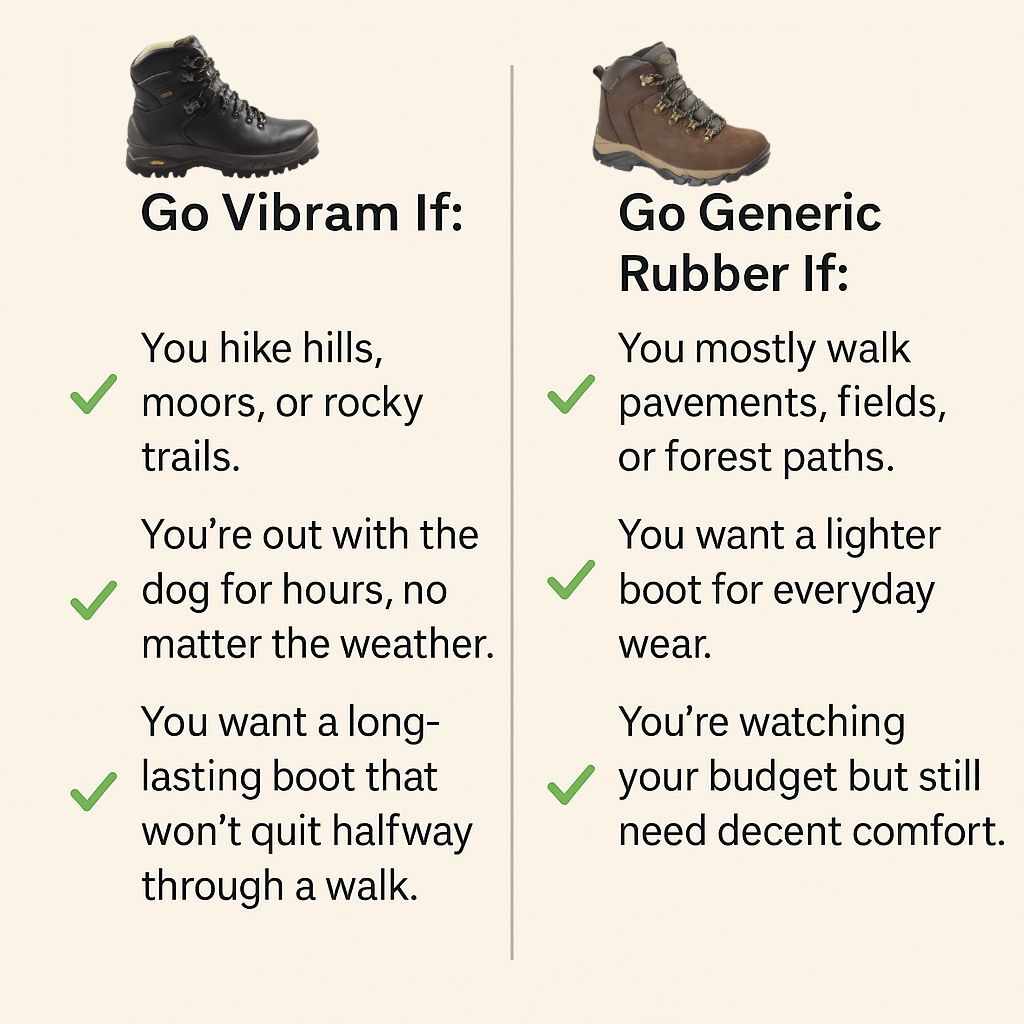 Go Vibram If:

✓ You hike hills, moors, or rocky trails.

✓ You're out with the dog for hours, no matter the weather.

✓ You want a long-lasting boot that won't quit halfway through a walk.

Go Generic Rubber If:

✓ You mostly walk pavements, fields, or forest paths.

✓ You want a lighter boot for everyday wear.

✓ You're watching your budget but still need decent comfort.